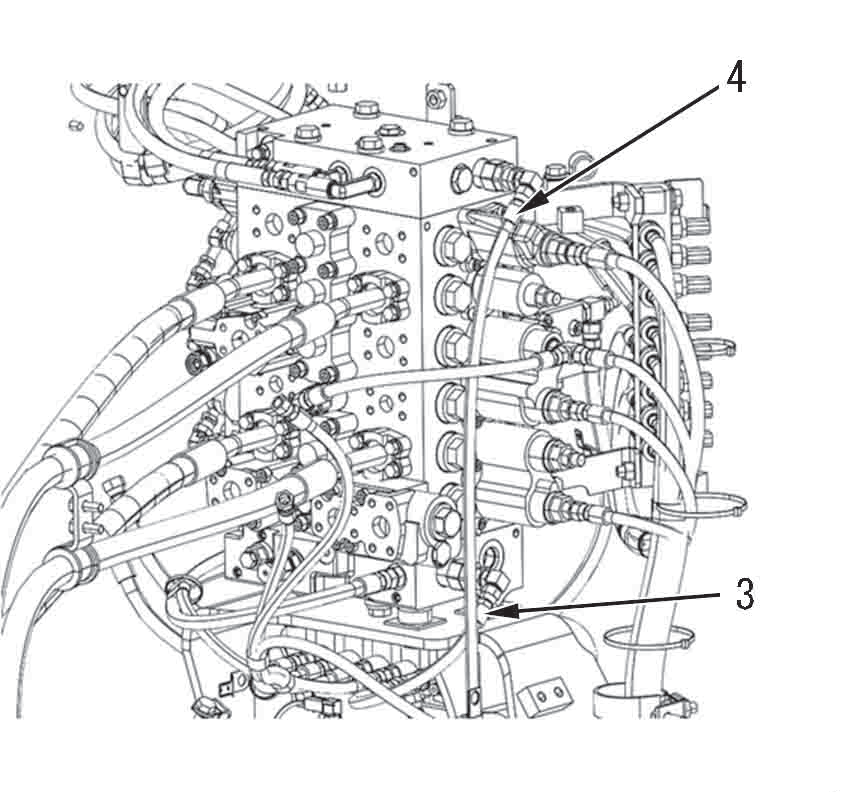 4
3