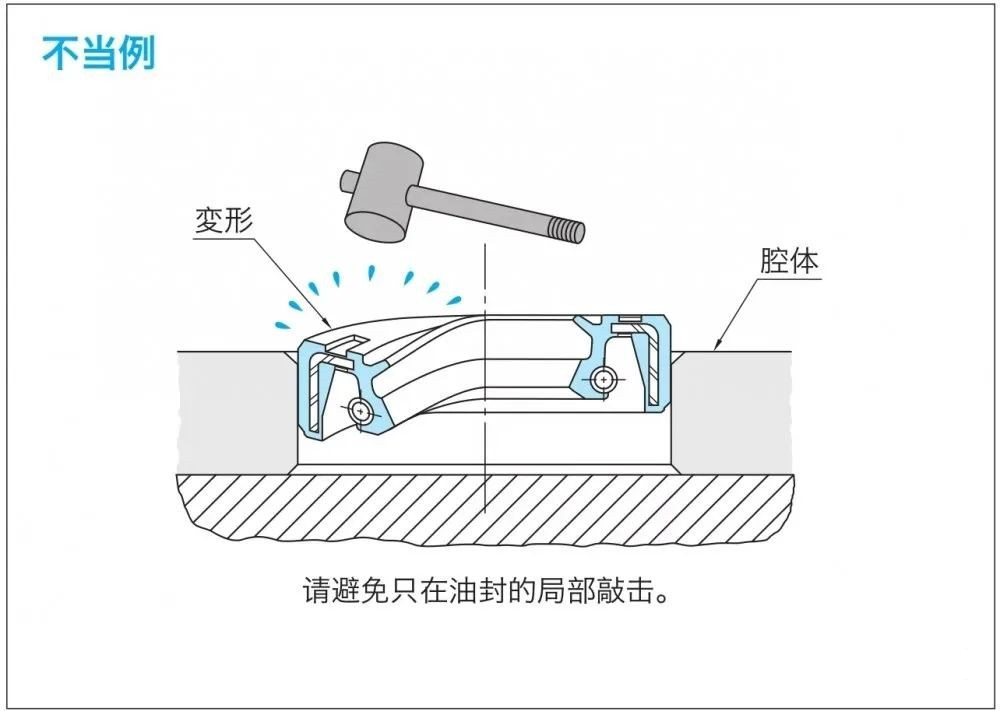 不当例

变形

腔体

请避免只在油封的局部敲击。